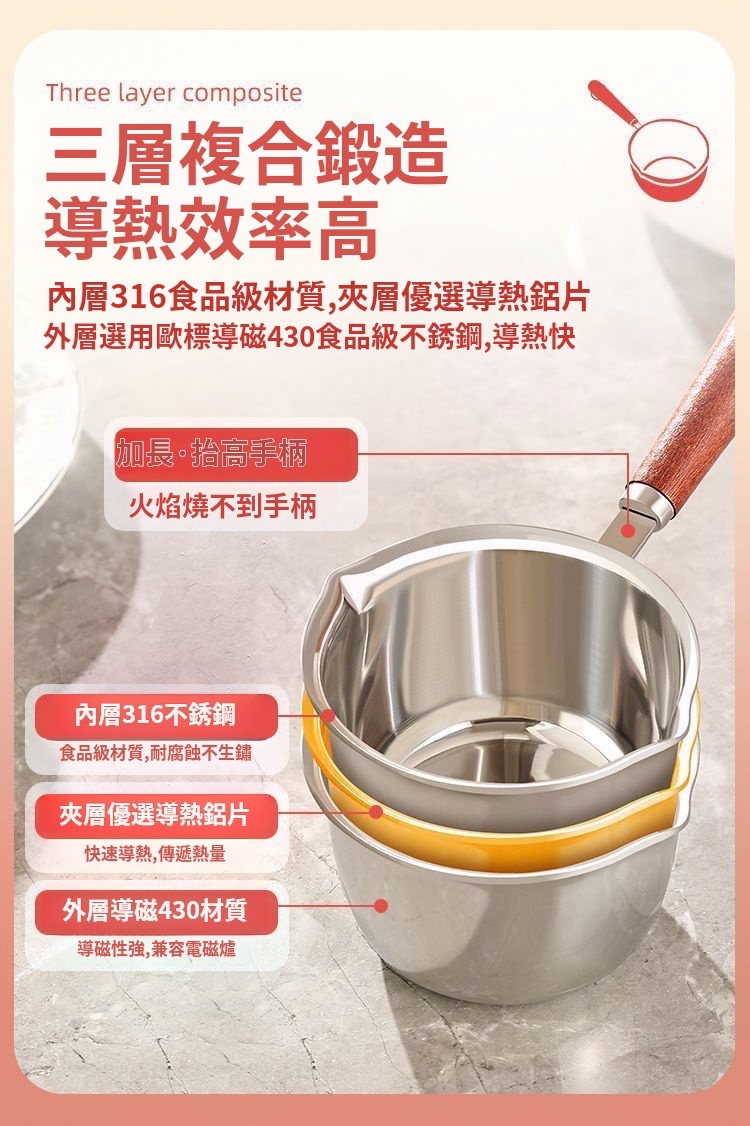 Three layer composite

三層複合鍛造
導熱效率高

內層316食品級材質,夾層優選導熱鋁片
外層選用歐標導磁430食品級不銹鋼,導熱快

加長·抬高手柄
火焰燒不到手柄

內層316不銹鋼
食品級材質,耐腐蝕不生鏽

夾層優選導熱鋁片
快速導熱,傳遞熱量

外層導磁430材質
導磁性強,兼容電磁爐