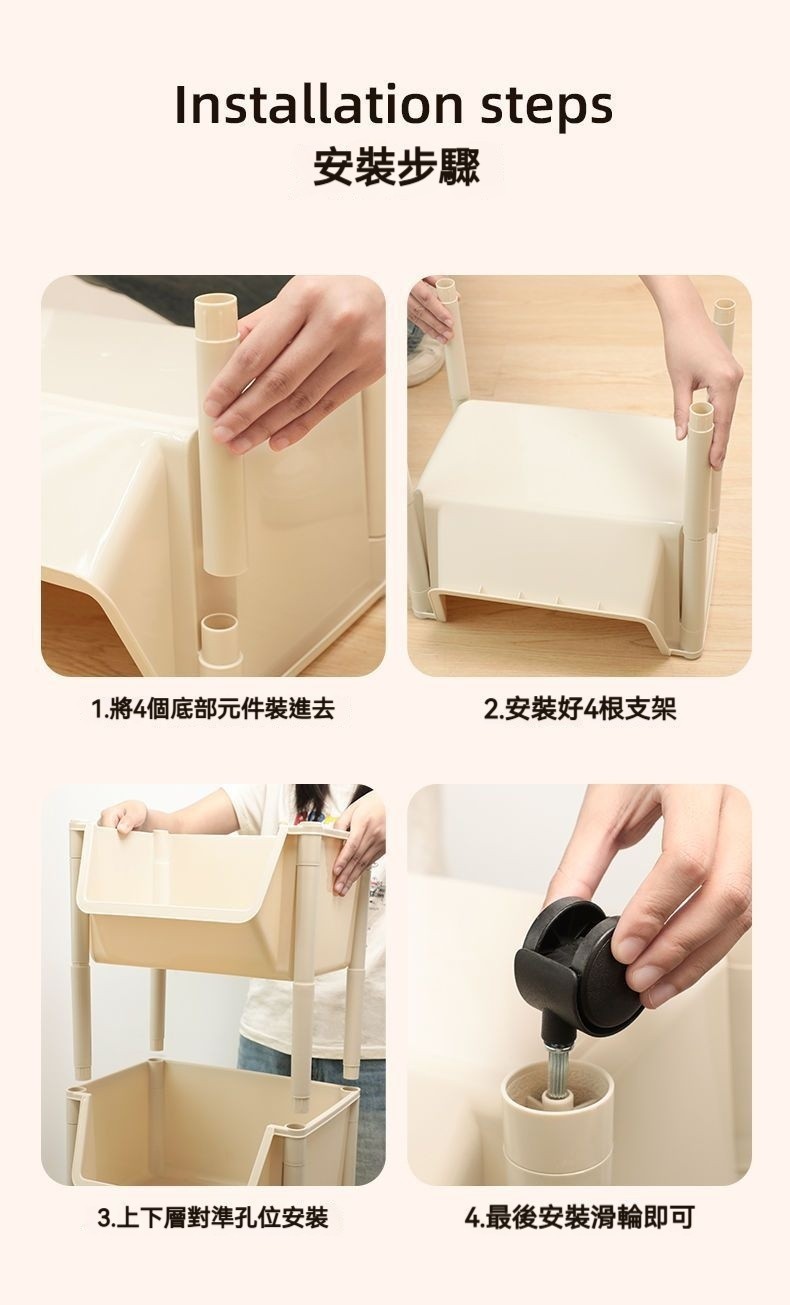 Installation steps
安裝步驟

1.將4個底部元件裝進去

2.安裝好4根支架

3.上下層對準孔位安裝

4.最後安裝滑輪即可