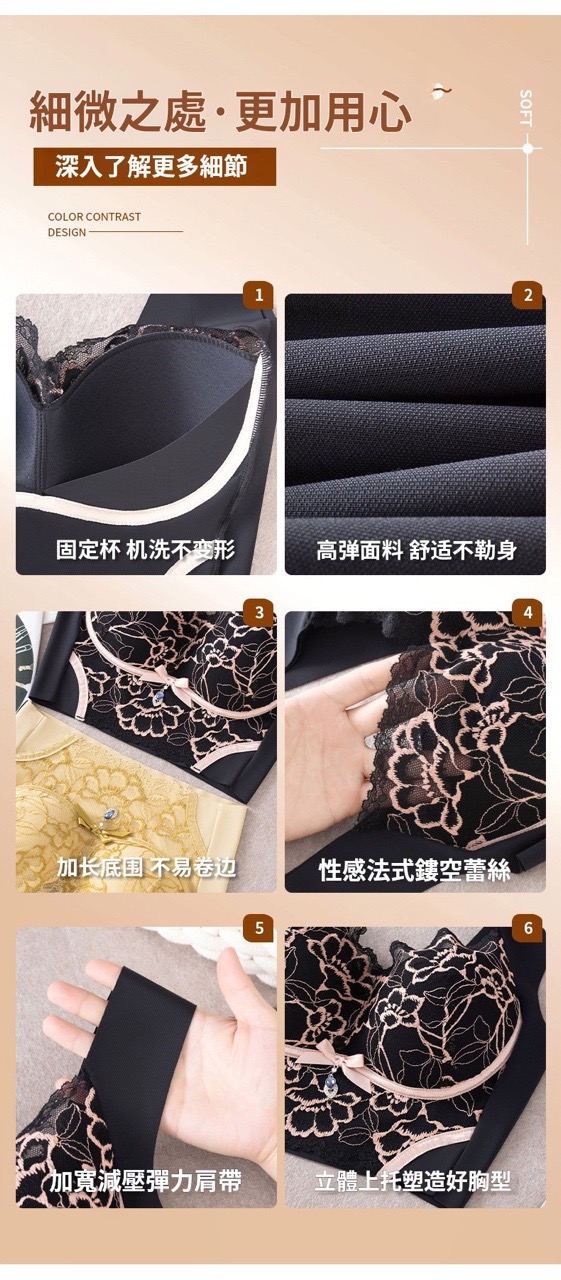 細微之處·更加用心

SOFT

深入了解更多細節

COLOR CONTRAST DESIGN

1

固定杯 机洗不变形

2

高弹面料 舒适不勒身

3

加长底围 不易卷边

4

性感法式鏤空蕾絲

5

加寬減壓彈力肩帶

6

立體上托塑造好胸型