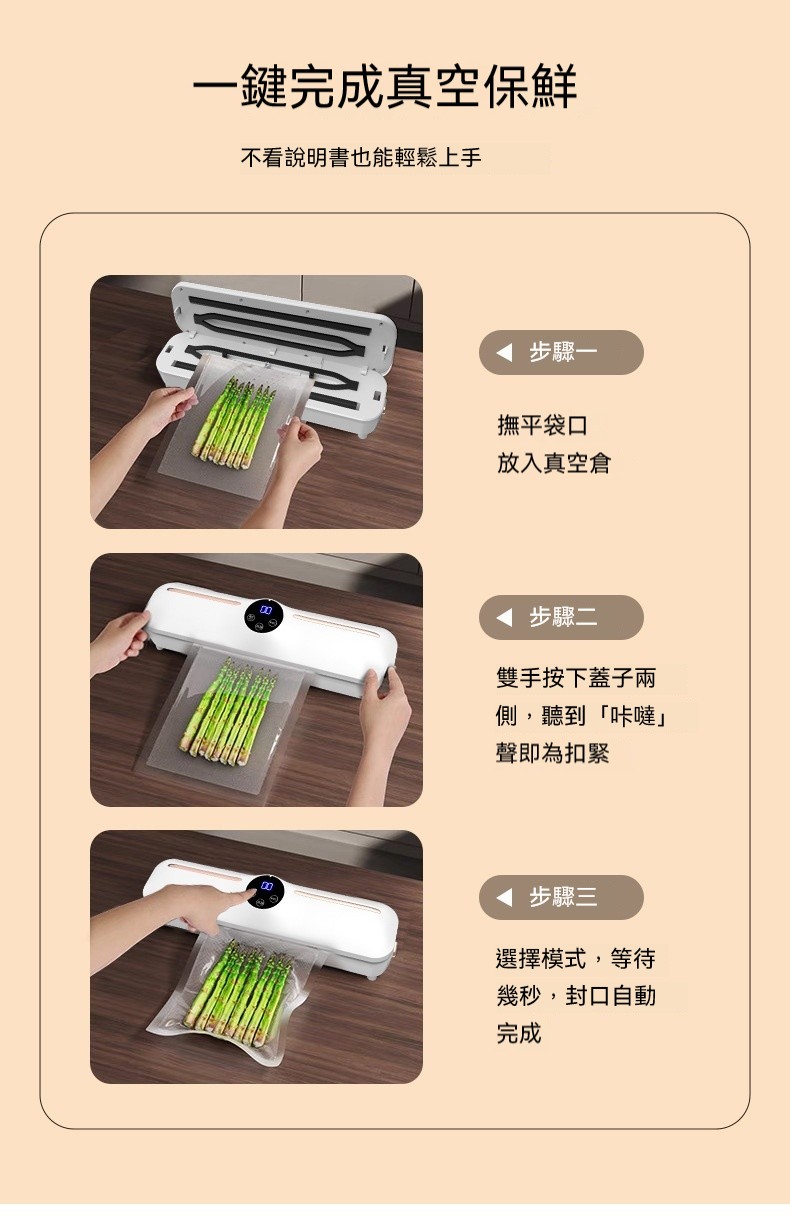 一鍵完成真空保鮮

不看說明書也能輕鬆上手

步驟一

撫平袋口
放入真空倉

步驟二

雙手按下蓋子兩側，聽到「咔噠」聲即為扣緊

步驟三

選擇模式，等待幾秒，封口自動完成