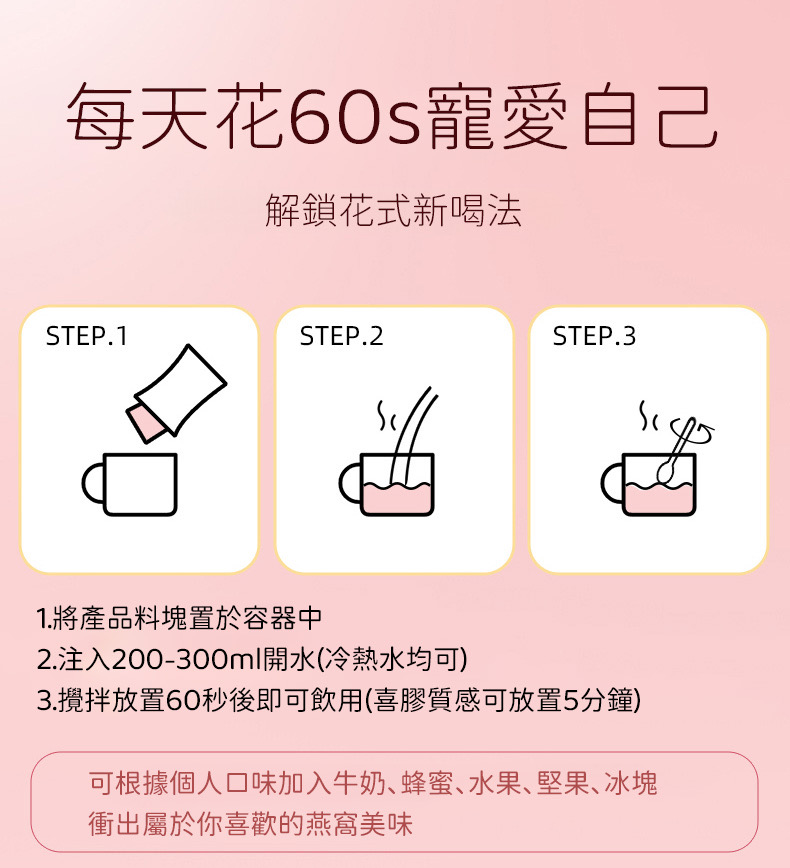 每天花60s寵愛自己

解鎖花式新喝法

STEP.1

STEP.2

STEP.3

1.將產品料塊置於容器中
2.注入200-300ml開水(冷熱水均可)
3.攪拌放置60秒後即可飲用(喜膠質感可放置5分鐘)

可根據個人口味加入牛奶、蜂蜜、水果、堅果、冰塊
衝出屬於你喜歡的燕窩美味