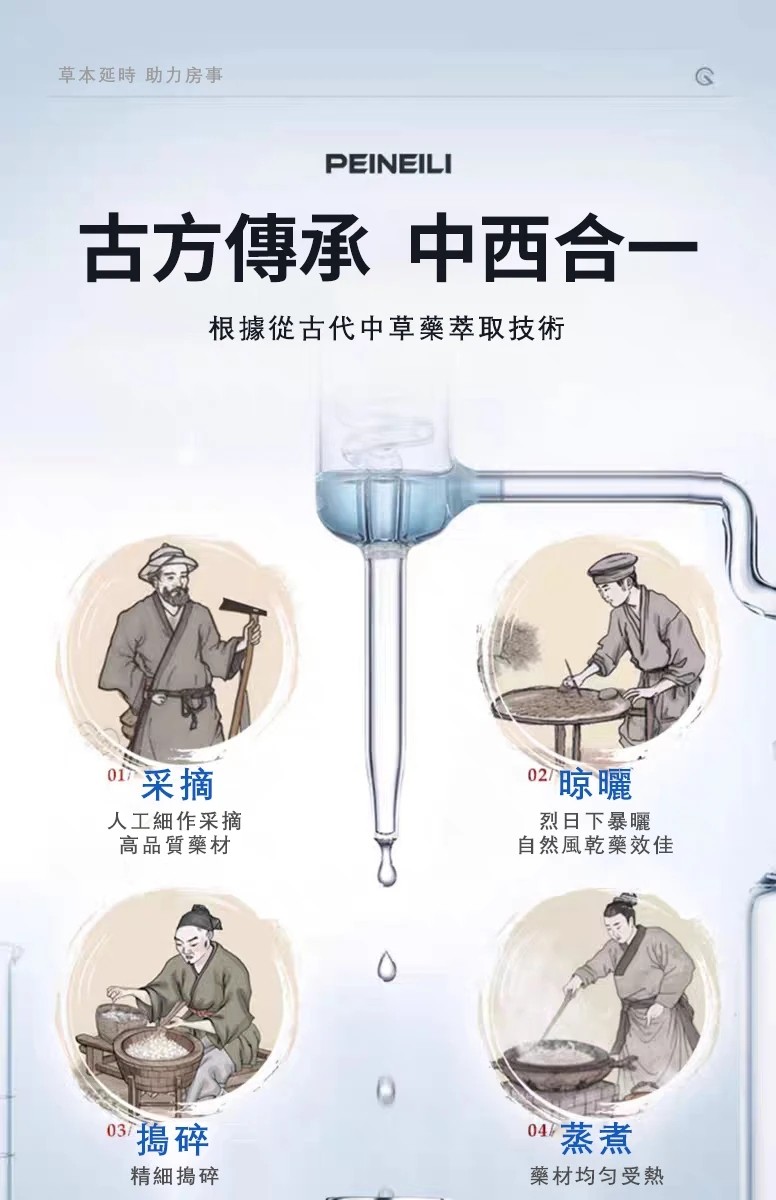 草本延時 助力房事

PEINEILI

古方傳承 中西合一

根據從古代中草藥萃取技術

01 采摘
人工細作采摘
高品質藥材

02 晾曬
烈日下暴曬
自然風乾藥效佳

03 搗碎
精細搗碎

04 蒸煮
藥材均勻受熱