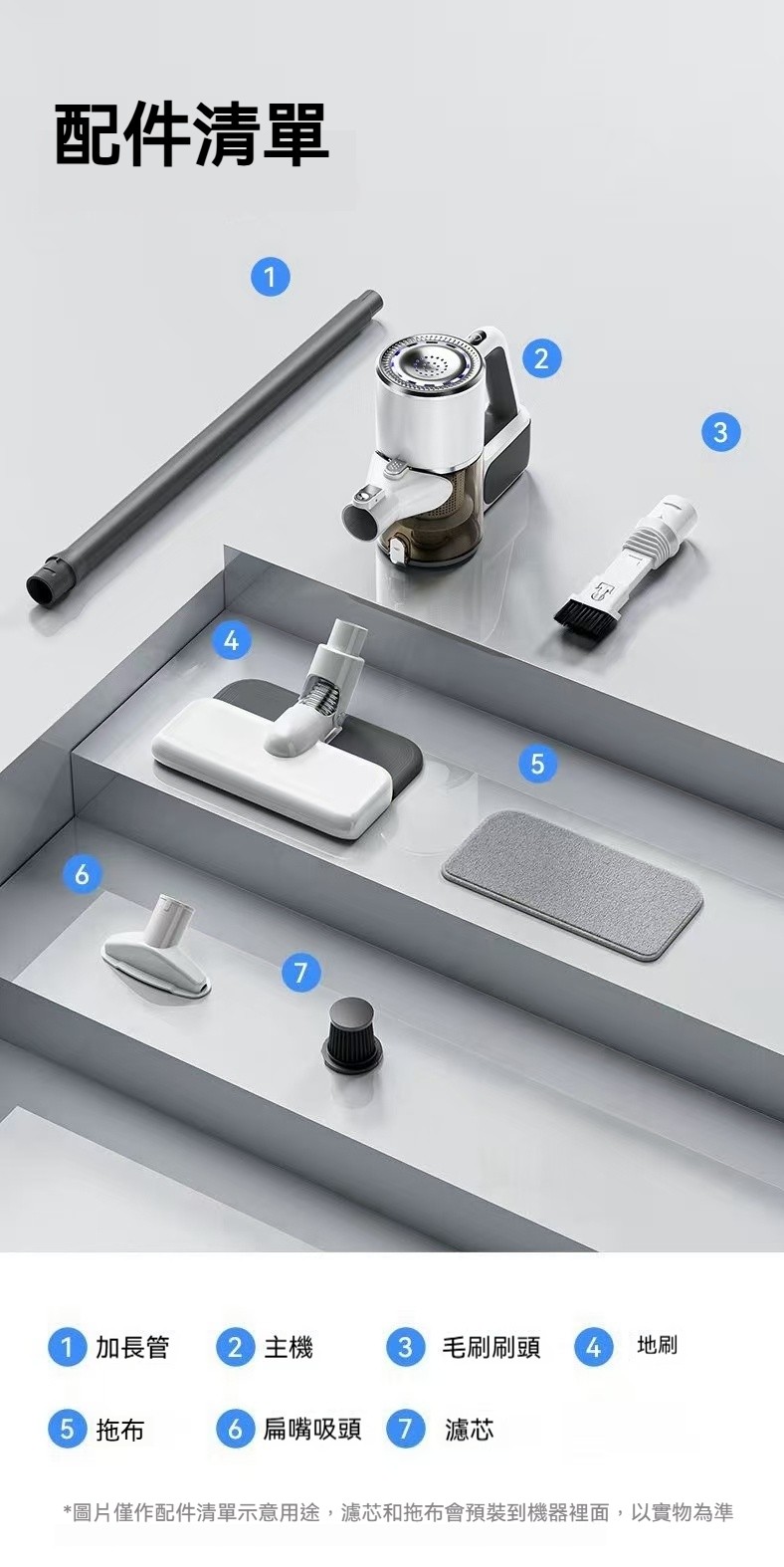 配件清單

1

2

3

4

5

6

7

1 加長管 2 主機 3 毛刷刷頭 4 地刷

5 拖布 6 扁嘴吸頭 7 濾芯

*圖片僅作配件清單示意用途，濾芯和拖布會預裝到機器裡面，以實物為準