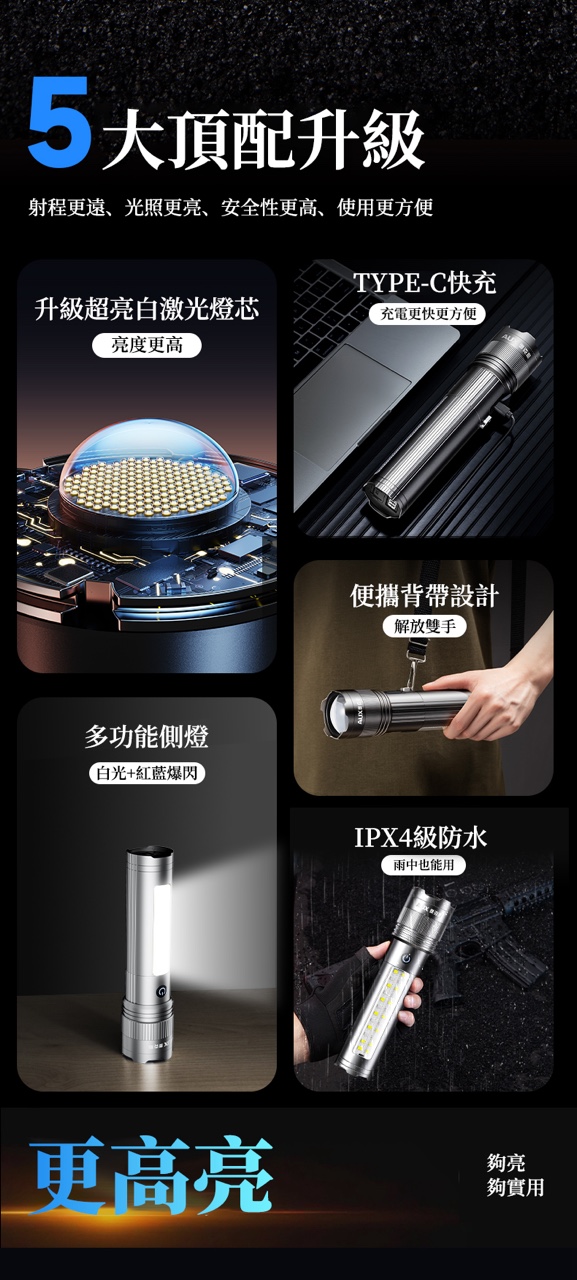 5大頂配升級

射程更遠、光照更亮、安全性更高、使用更方便

升級超亮白激光燈芯

亮度更高

TYPE-C快充

充電更快更方便

便攜背帶設計

解放雙手

多功能側燈

白光+紅藍爆閃

IPX4級防水

雨中也能用

更高亮

夠亮
夠實用