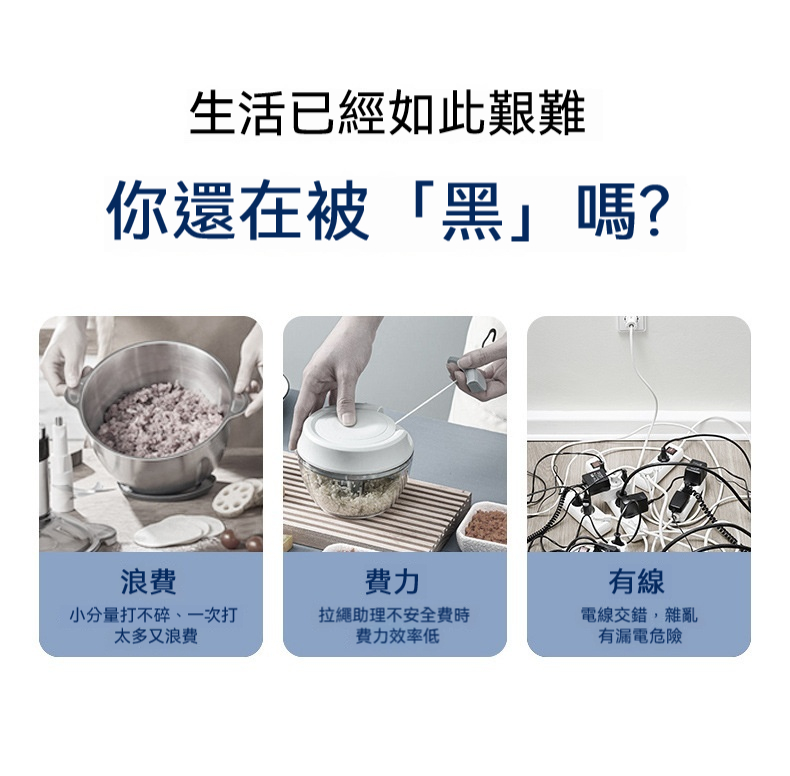 生活已經如此艱難

你還在被「黑」嗎?

浪費

小分量打不碎、一次打太多又浪費

費力

拉繩助理不安全費時費力效率低

有線

電線交錯，雜亂有漏電危險