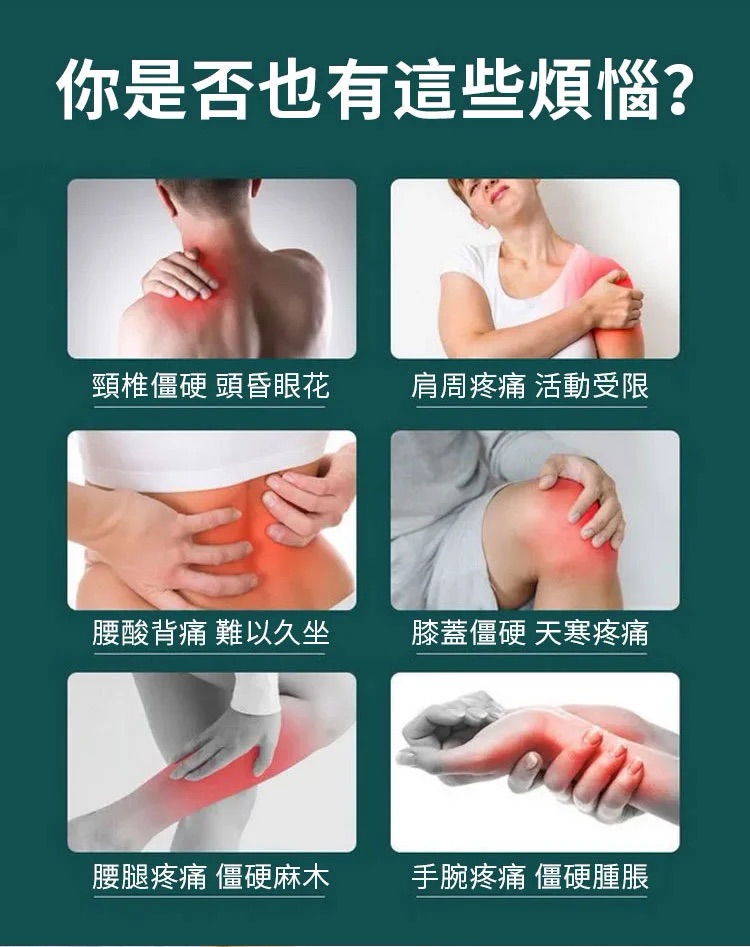 你是否也有這些煩惱?

頸椎僵硬 頭昏眼花

肩周疼痛 活動受限

腰酸背痛 難以久坐

膝蓋僵硬 天寒疼痛

腰腿疼痛 僵硬麻木

手腕疼痛 僵硬腫脹