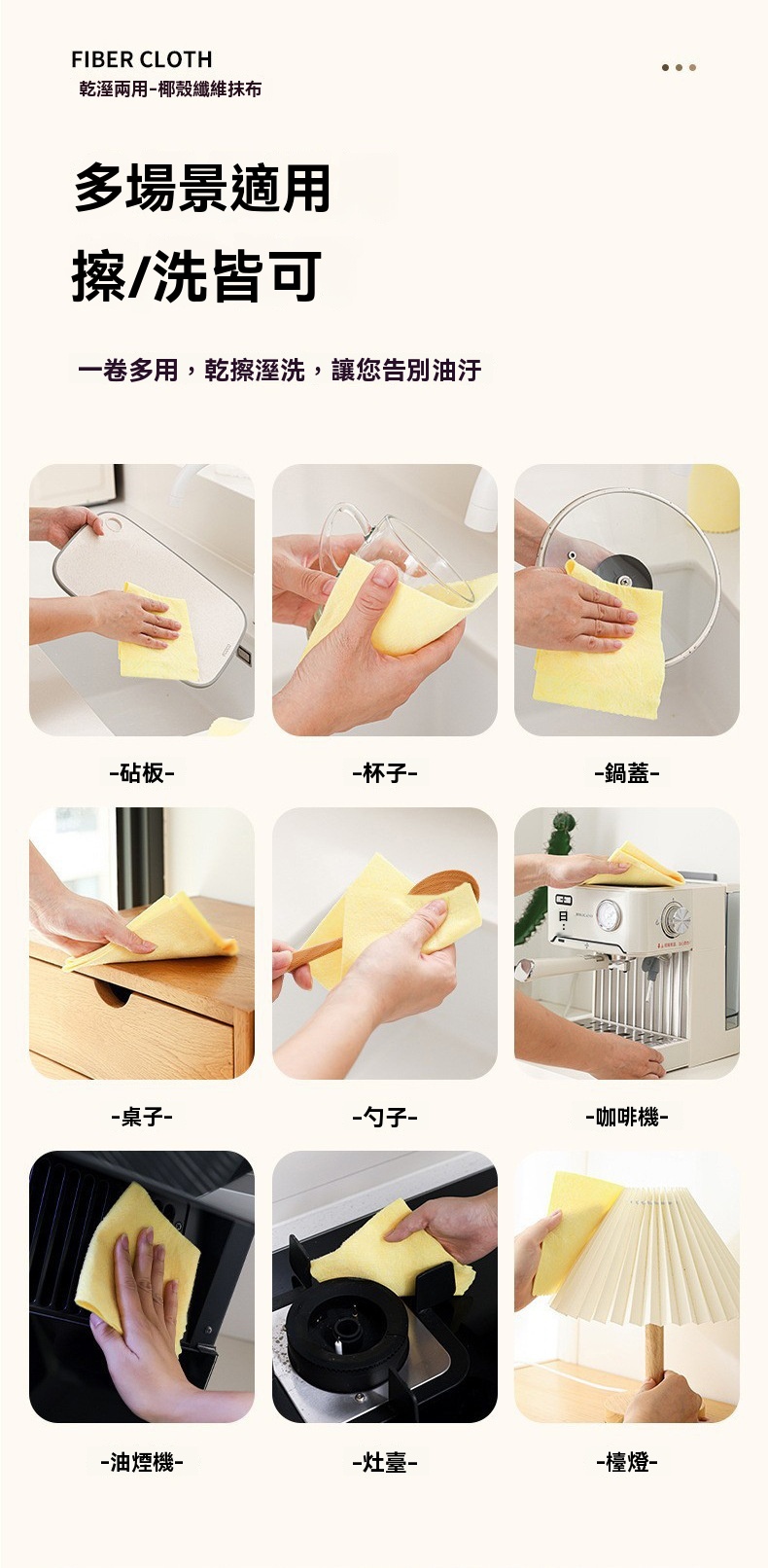 FIBER CLOTH
乾溼兩用-椰殼纖維抹布

多場景適用
擦/洗皆可

一卷多用，乾擦溼洗，讓您告別油汙

-砧板-

-杯子-

-鍋蓋-

-桌子-

-勺子-

-咖啡機-

-油煙機-

-灶臺-

-檯燈-