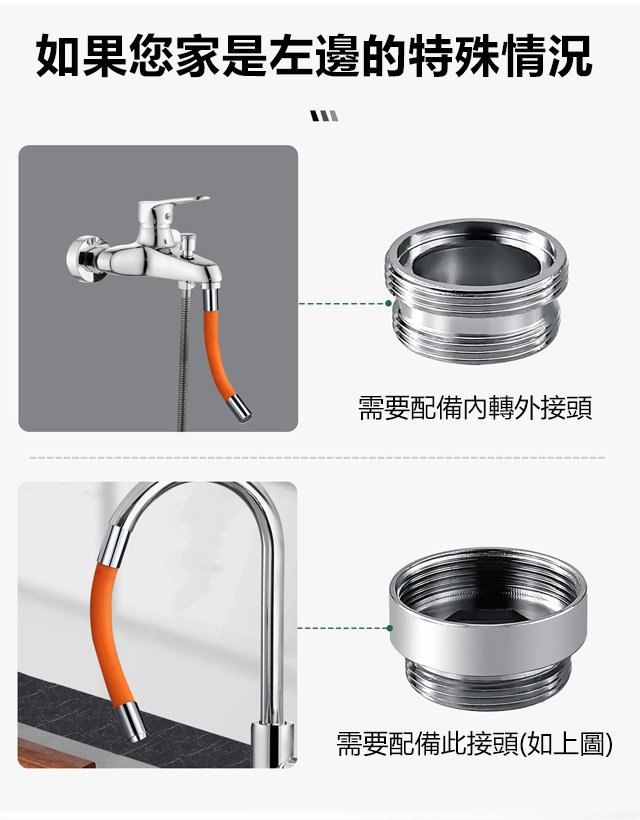 如果您家是左邊的特殊情況

需要配備內轉外接頭

需要配備此接頭(如上圖)