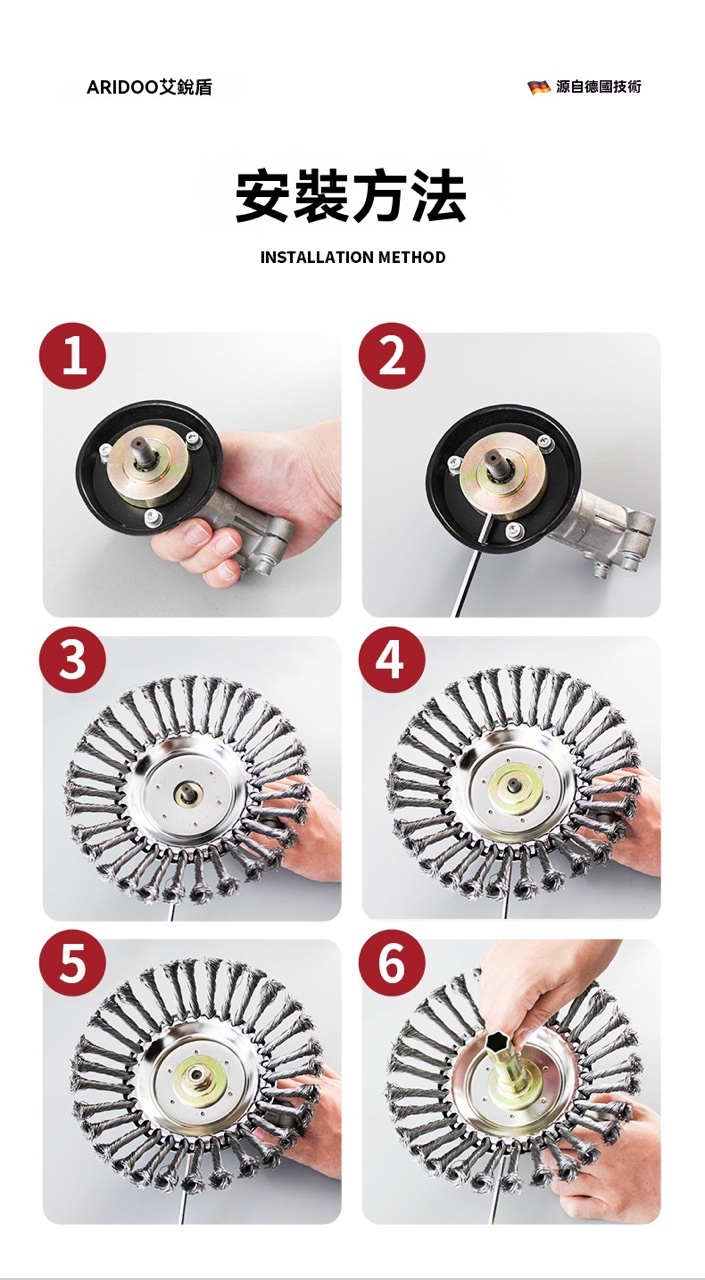 ARIDOO艾銳盾

源自德國技術

安裝方法

INSTALLATION METHOD

1

2

3

4

5

6